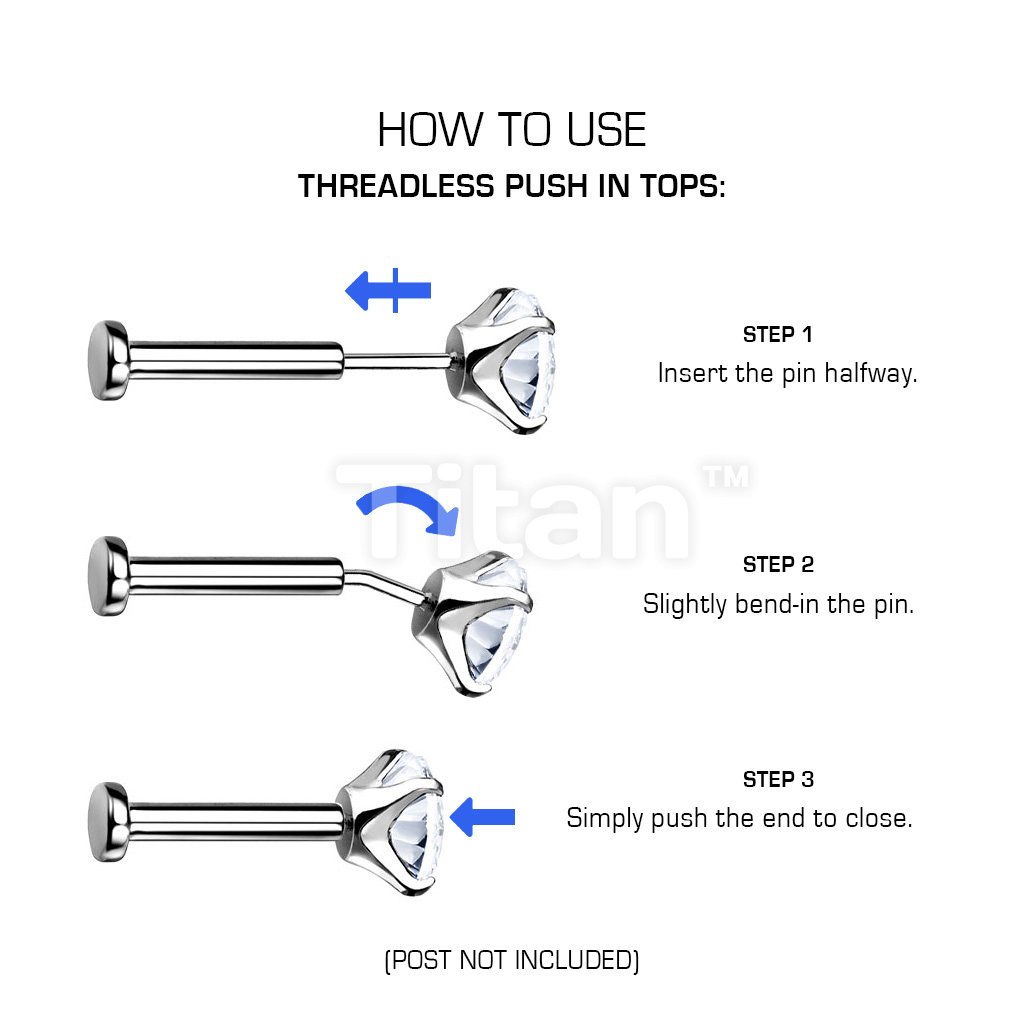 HOW TO USE
THREADLESS PUSH IN TOPS:

STEP 1
Insert the pin halfway.

Titan™

STEP 2
Slightly bend-in the pin.

STEP 3
Simply push the end to close.

(POST NOT INCLUDED)